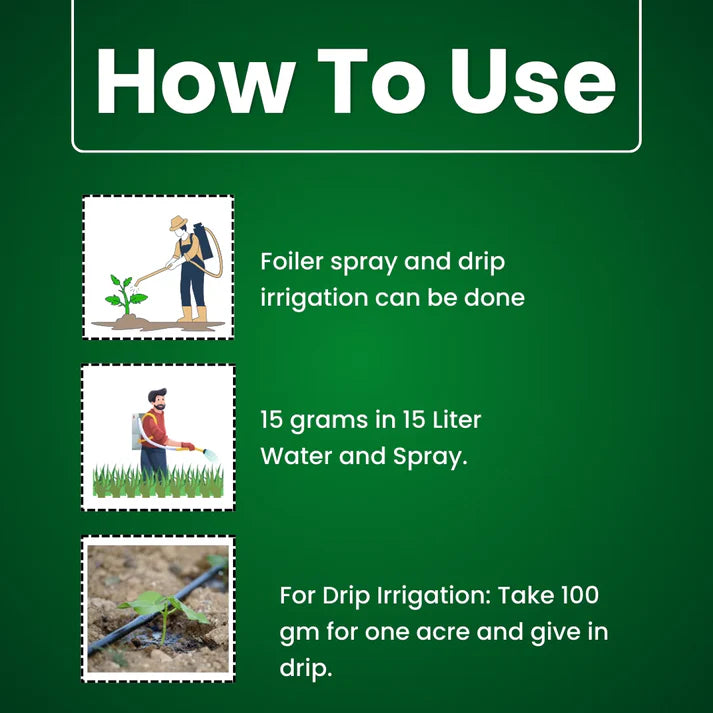 How To Use

Foiler spray and drip irrigation can be done

15 grams in 15 Liter Water and Spray.

For Drip Irrigation: Take 100 gm for one acre and give in drip.