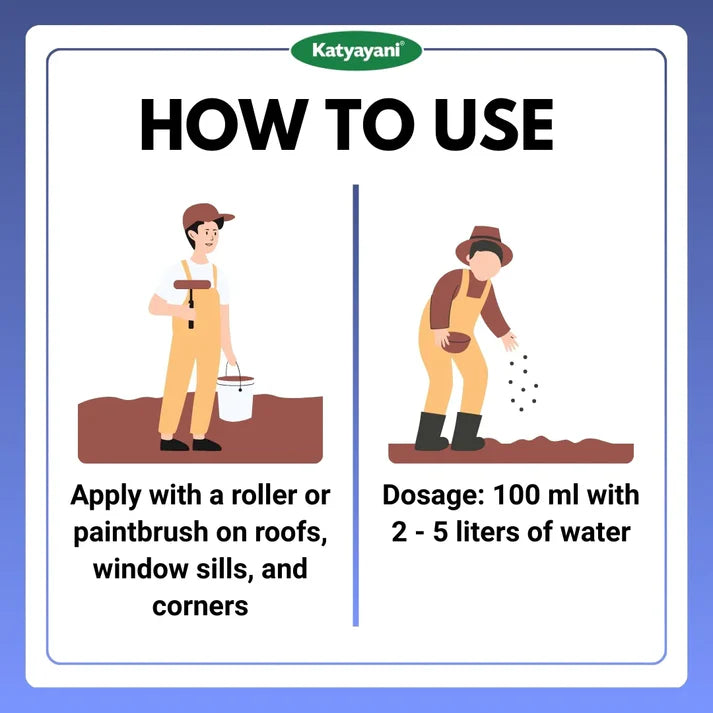 Katyayani®

HOW TO USE

Apply with a roller or paintbrush on roofs, window sills, and corners

Dosage: 100 ml with 2 - 5 liters of water