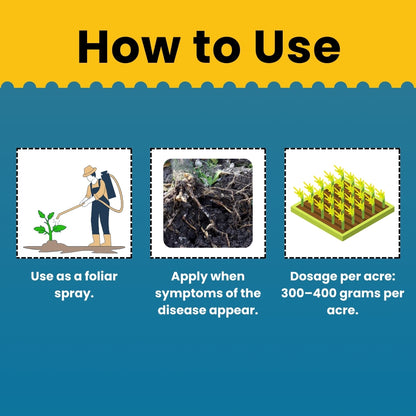 How to Use

Use as a foliar spray.

Apply when symptoms of the disease appear.

Dosage per acre: 300–400 grams per acre.