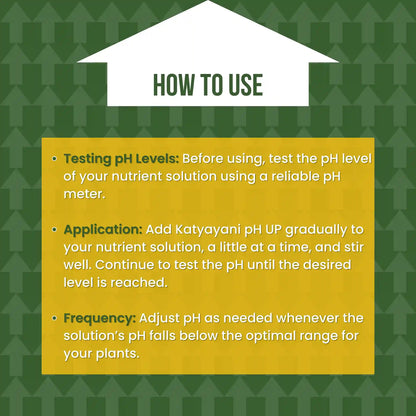 HOW TO USE

• Testing pH Levels: Before using, test the pH level of your nutrient solution using a reliable pH meter.

• Application: Add Katyayani pH UP gradually to your nutrient solution, a little at a time, and stir well. Continue to test the pH until the desired level is reached.

• Frequency: Adjust pH as needed whenever the solution's pH falls below the optimal range for your plants.