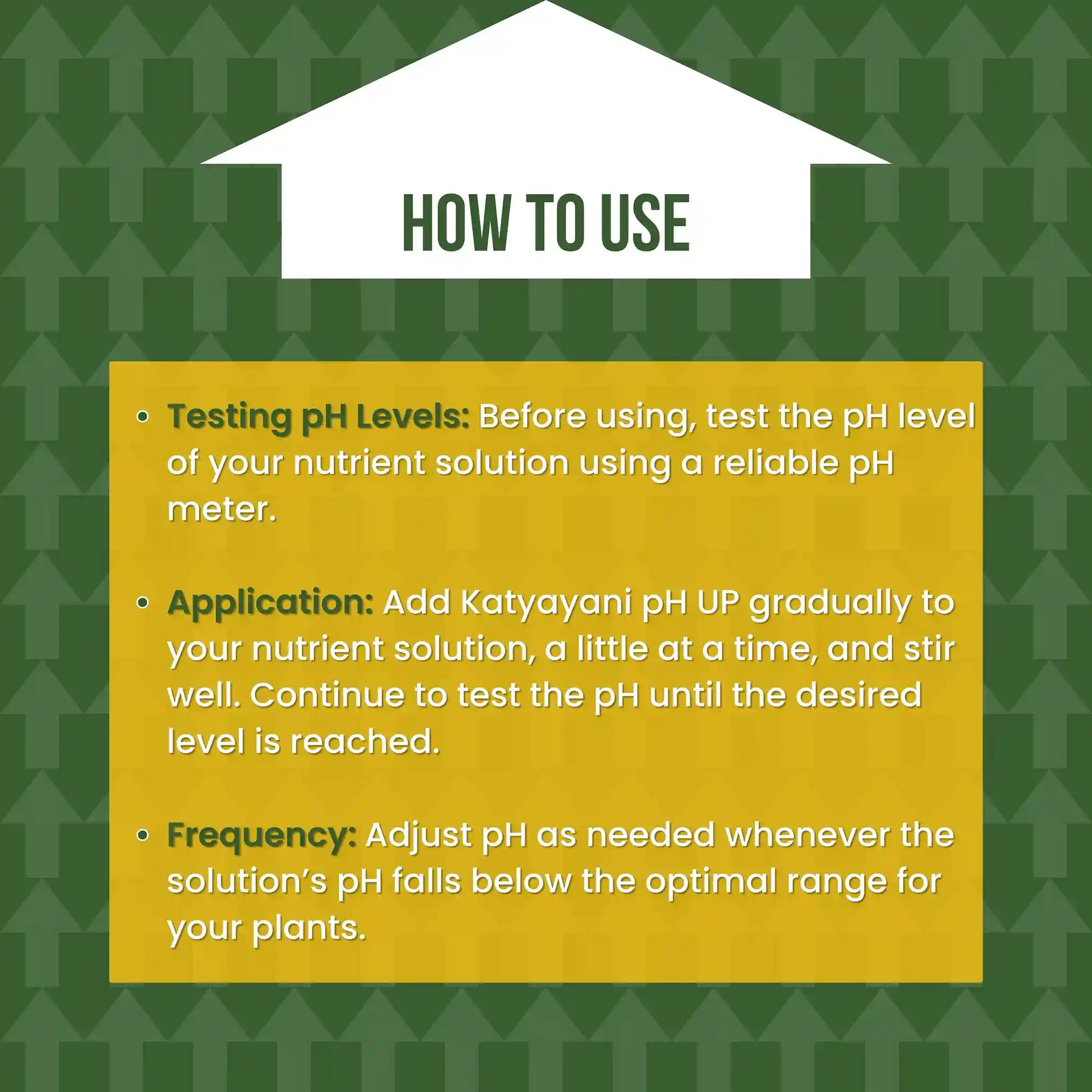 HOW TO USE

• Testing pH Levels: Before using, test the pH level of your nutrient solution using a reliable pH meter.

• Application: Add Katyayani pH UP gradually to your nutrient solution, a little at a time, and stir well. Continue to test the pH until the desired level is reached.

• Frequency: Adjust pH as needed whenever the solution's pH falls below the optimal range for your plants.