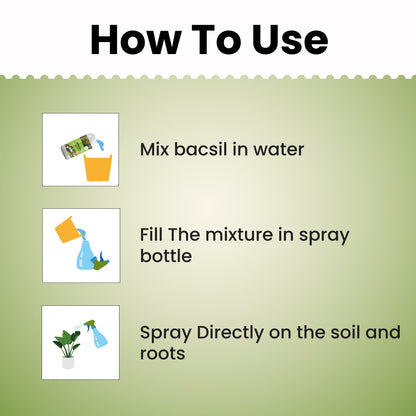 How To Use

Mix bacsil in water

Fill The mixture in spray bottle

Spray Directly on the soil and roots