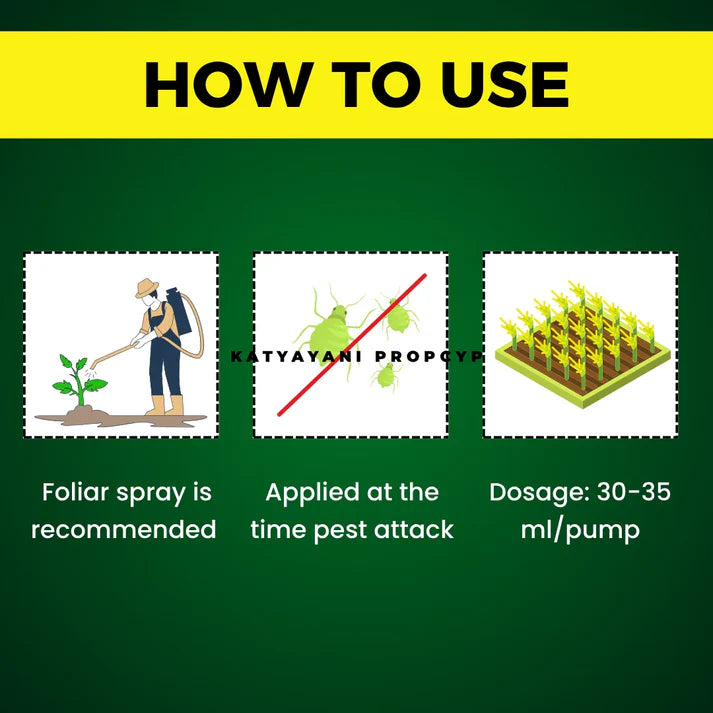 HOW TO USE

KATYAYANI PROPCYP

Foliar spray is recommended

Applied at the time pest attack

Dosage: 30-35 ml/pump