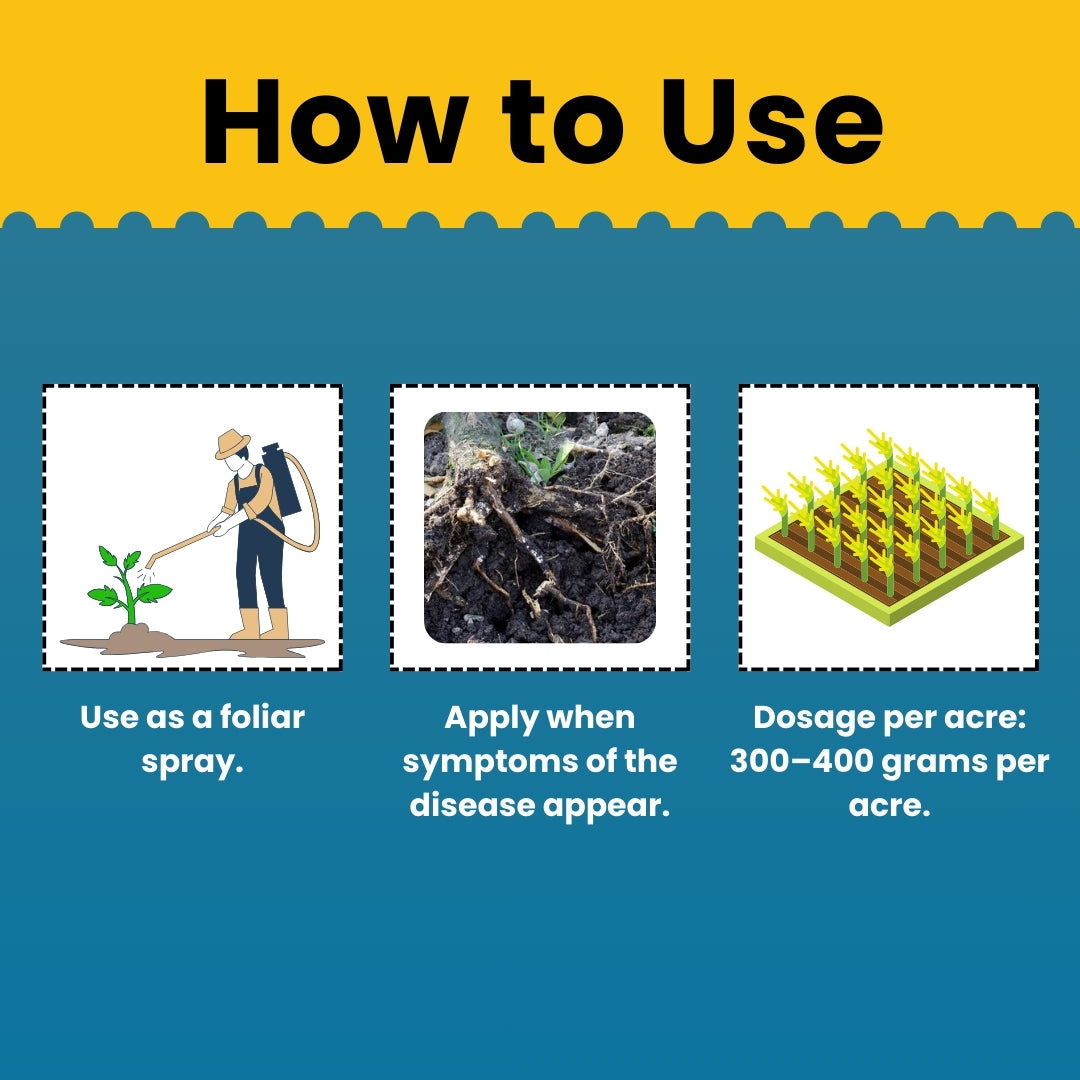 How to Use

Use as a foliar spray.

Apply when symptoms of the disease appear.

Dosage per acre: 300–400 grams per acre.