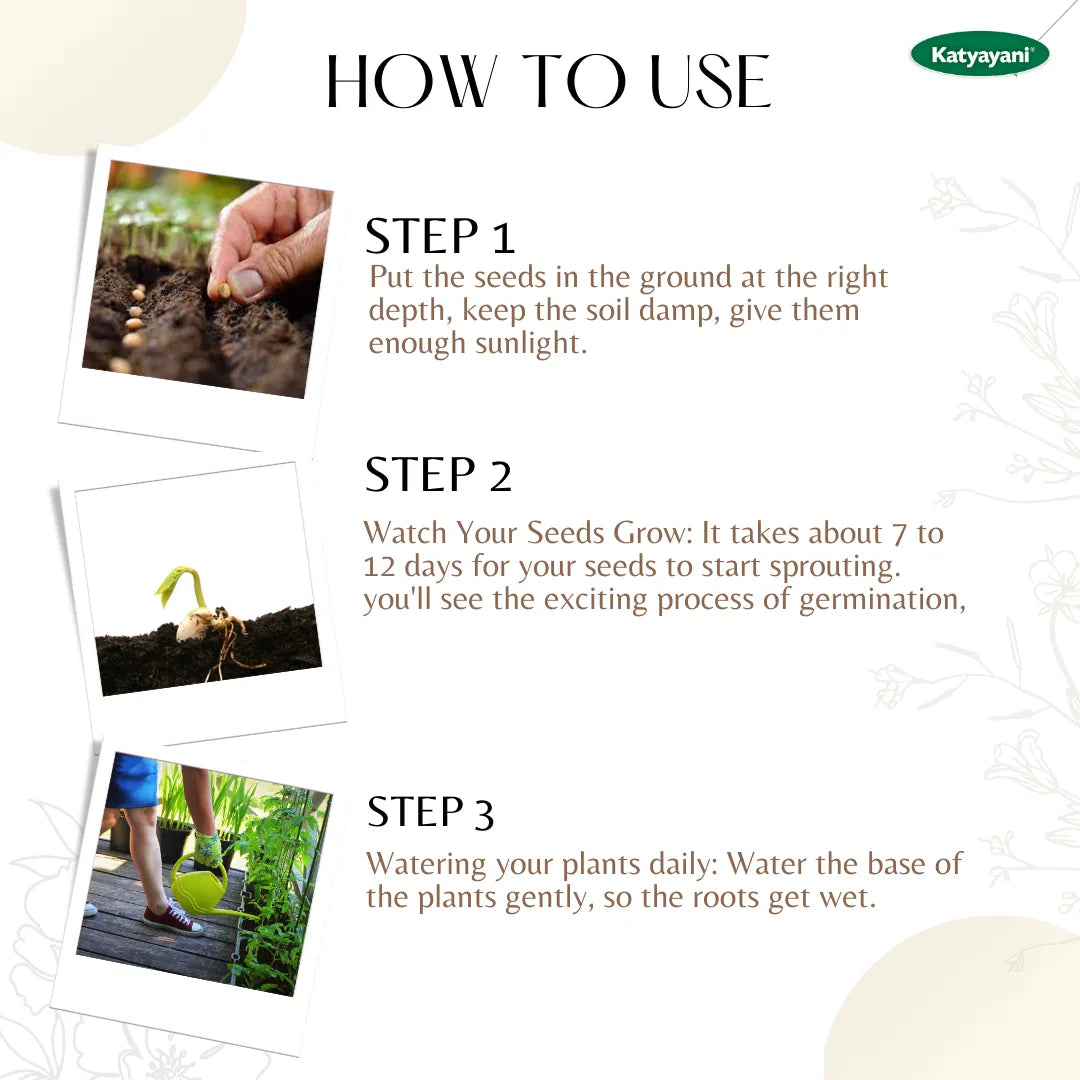 HOW TO USE

Katyayani®

STEP 1
Put the seeds in the ground at the right depth, keep the soil damp, give them enough sunlight.

STEP 2
Watch Your Seeds Grow: It takes about 7 to 12 days for your seeds to start sprouting. you'll see the exciting process of germination,

STEP 3
Watering your plants daily: Water the base of the plants gently, so the roots get wet.