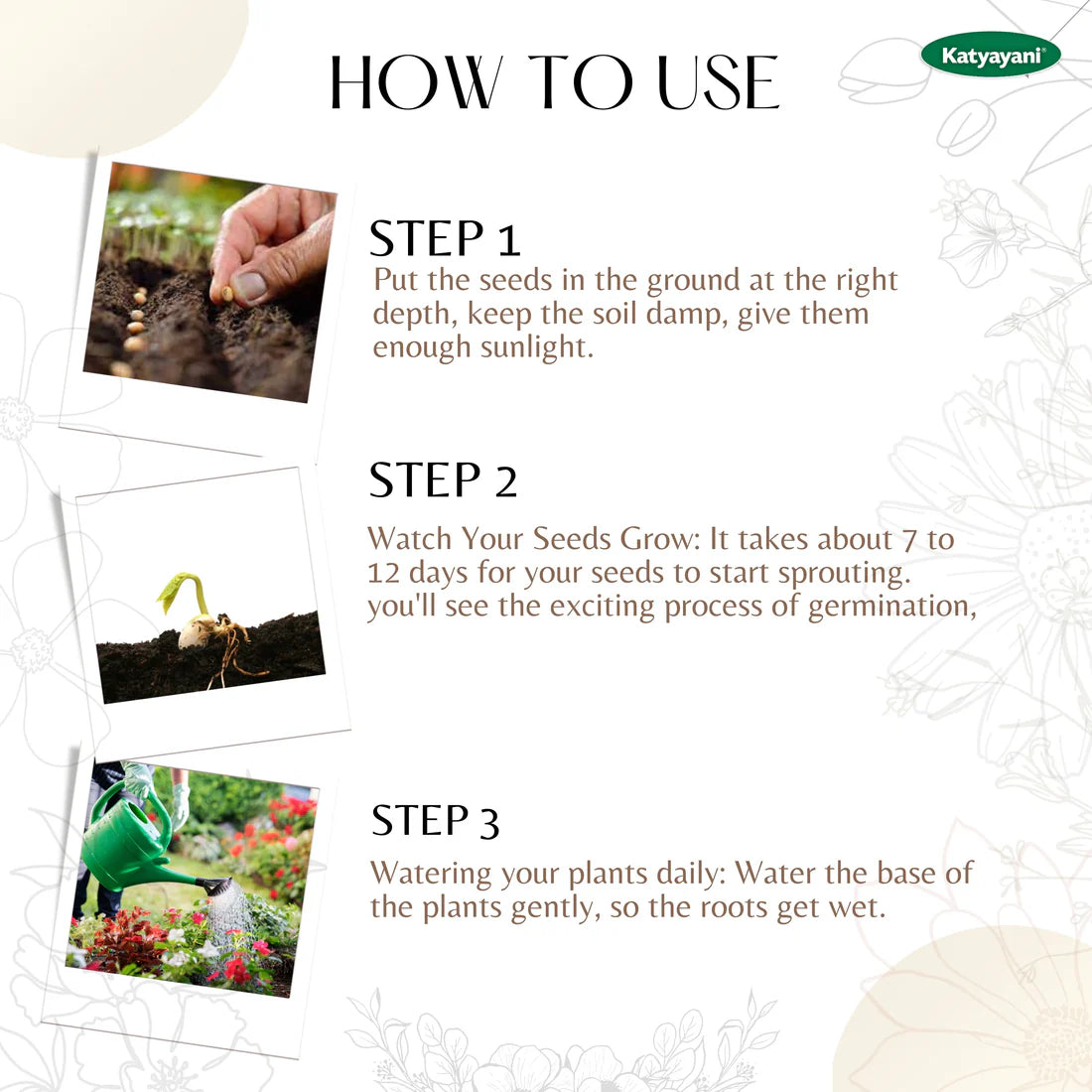 HOW TO USE

Katyayani®

STEP 1
Put the seeds in the ground at the right depth, keep the soil damp, give them enough sunlight.

STEP 2
Watch Your Seeds Grow: It takes about 7 to 12 days for your seeds to start sprouting. you'll see the exciting process of germination,

STEP 3
Watering your plants daily: Water the base of the plants gently, so the roots get wet.