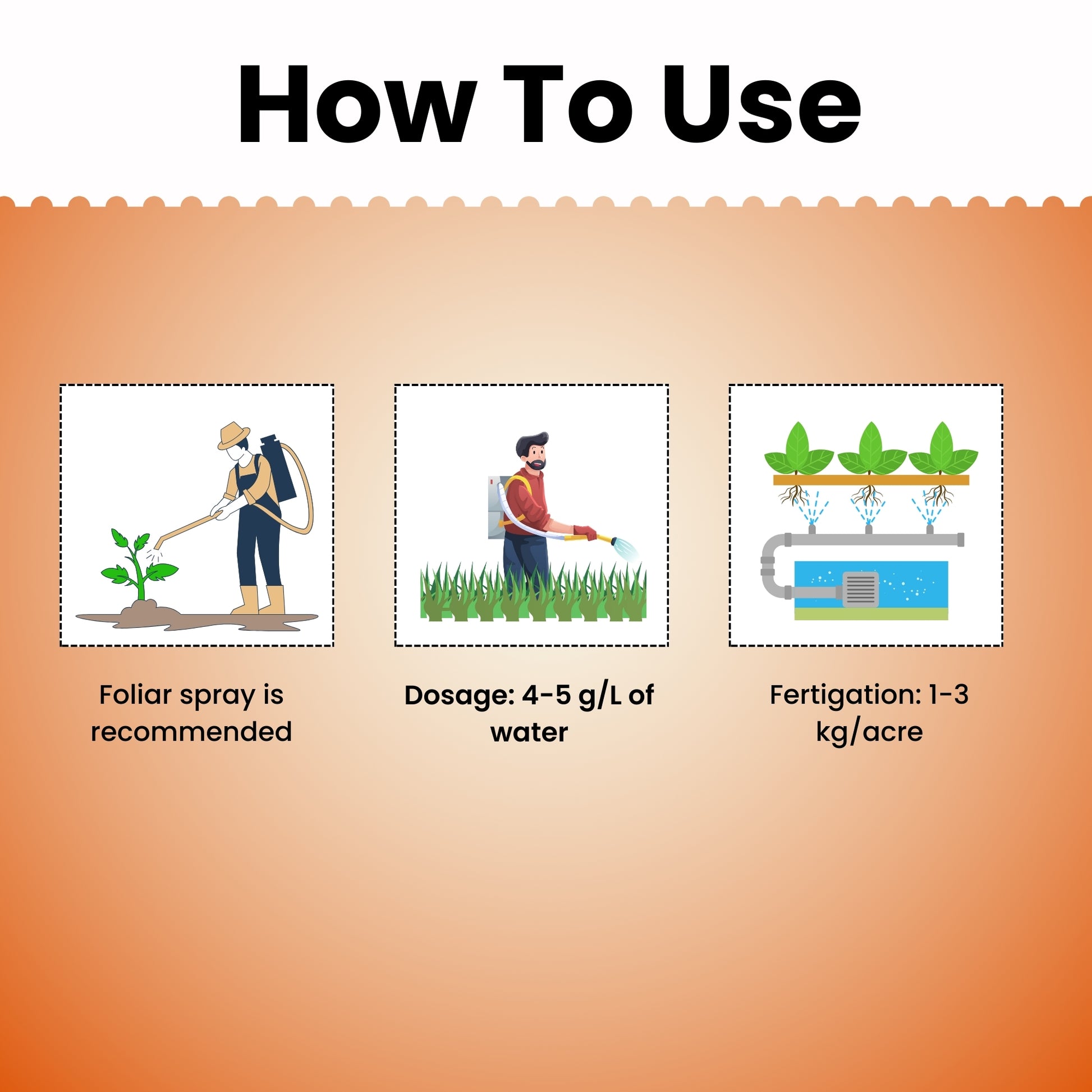 How To Use

Foliar spray is recommended

Dosage: 4-5 g/L of water

Fertigation: 1-3 kg/acre