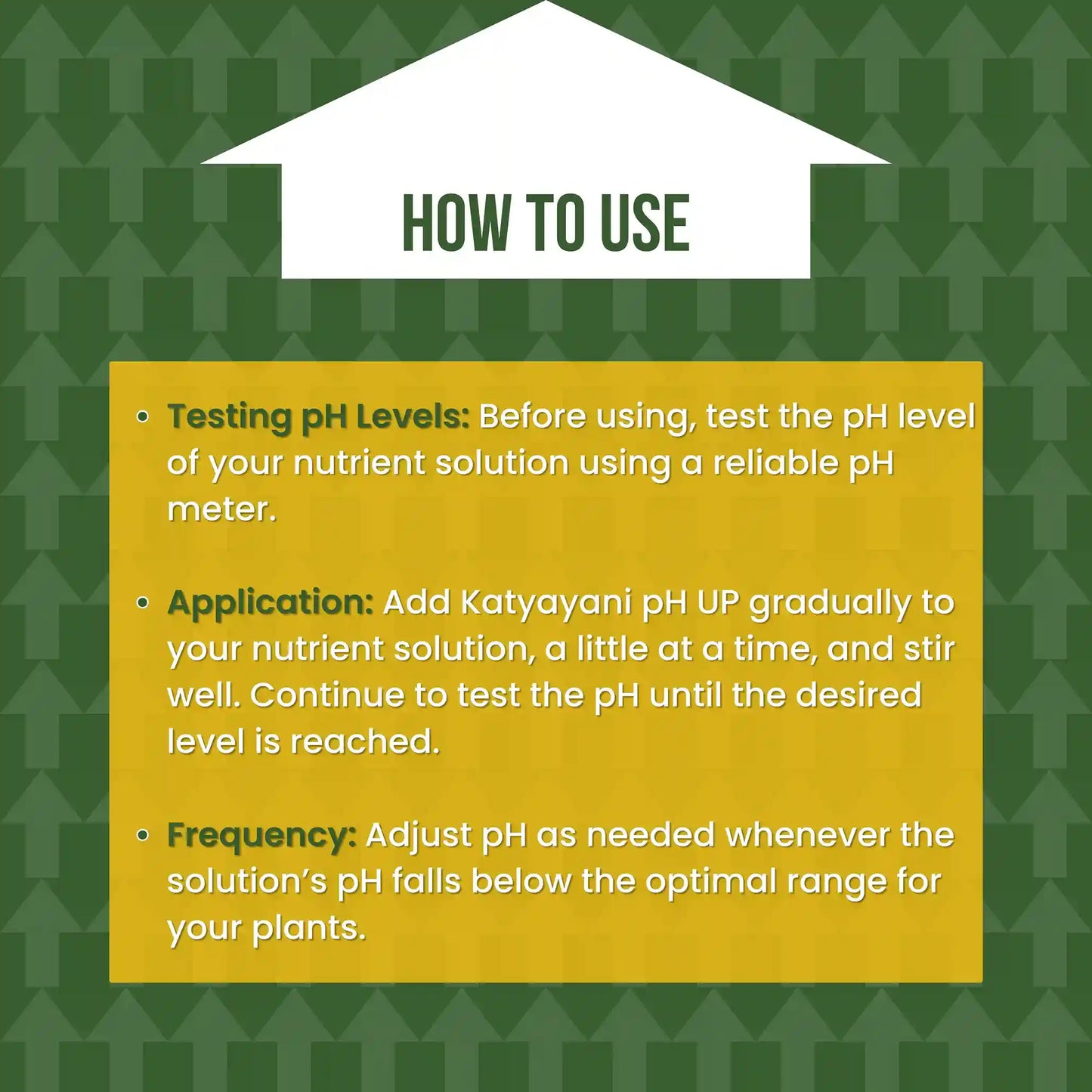 HOW TO USE

• Testing pH Levels: Before using, test the pH level of your nutrient solution using a reliable pH meter.

• Application: Add Katyayani pH UP gradually to your nutrient solution, a little at a time, and stir well. Continue to test the pH until the desired level is reached.

• Frequency: Adjust pH as needed whenever the solution's pH falls below the optimal range for your plants.